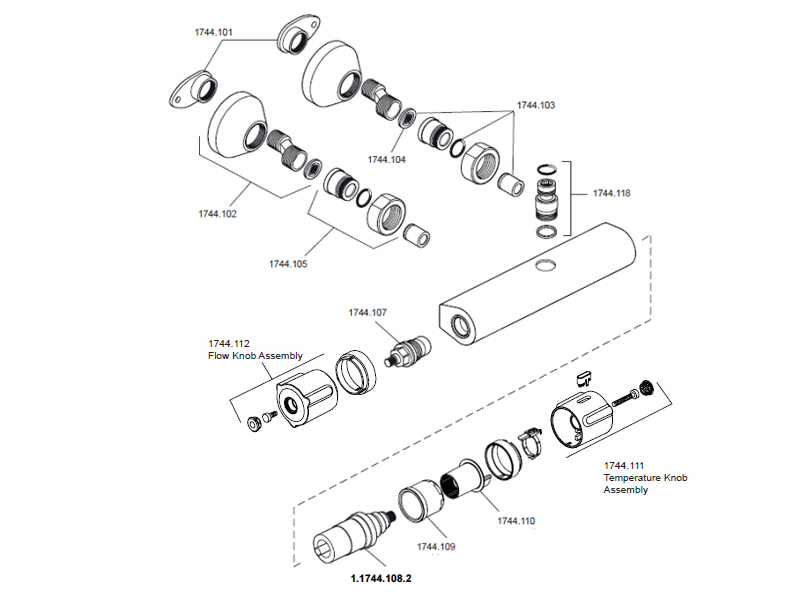 1744.101

1744.103

1744.104

1744.118

1744.102

1744.105

1744.107

1744.112
Flow Knob Assembly

1744.111
Temperature Knob
Assembly

1744.110

1744.109

1.1744.108.2