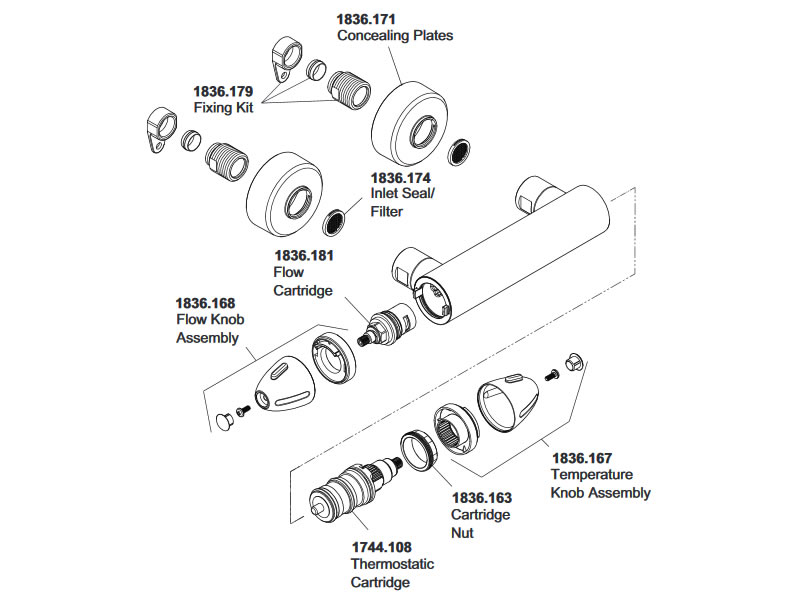 1836.171
Concealing Plates

1836.179
Fixing Kit

1836.174
Inlet Seal/
Filter

1836.181
Flow
Cartridge

1836.168
Flow Knob
Assembly

1836.167
Temperature
Knob Assembly

1836.163
Cartridge
Nut

1744.108
Thermostatic
Cartridge