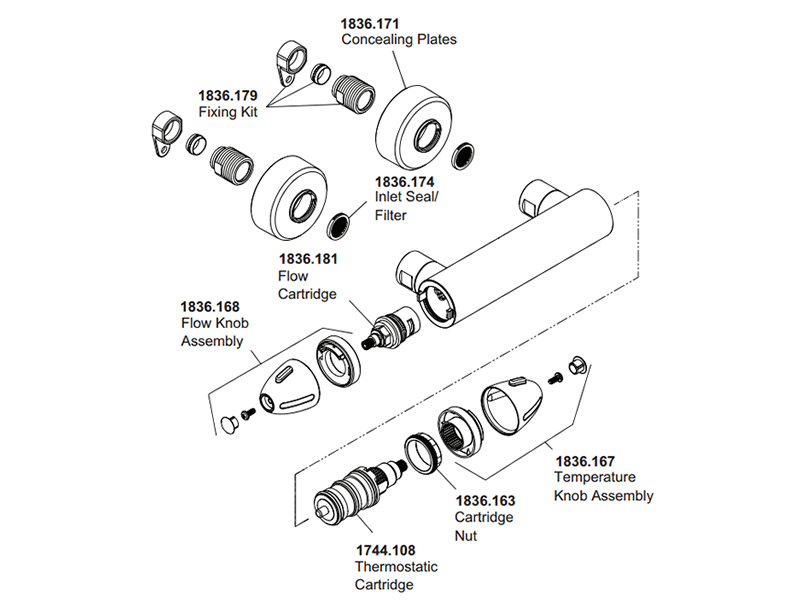 1836.171
Concealing Plates

1836.179
Fixing Kit

1836.174
Inlet Seal/
Filter

1836.181
Flow
Cartridge

1836.168
Flow Knob
Assembly

1836.167
Temperature
Knob Assembly

1836.163
Cartridge
Nut

1744.108
Thermostatic
Cartridge