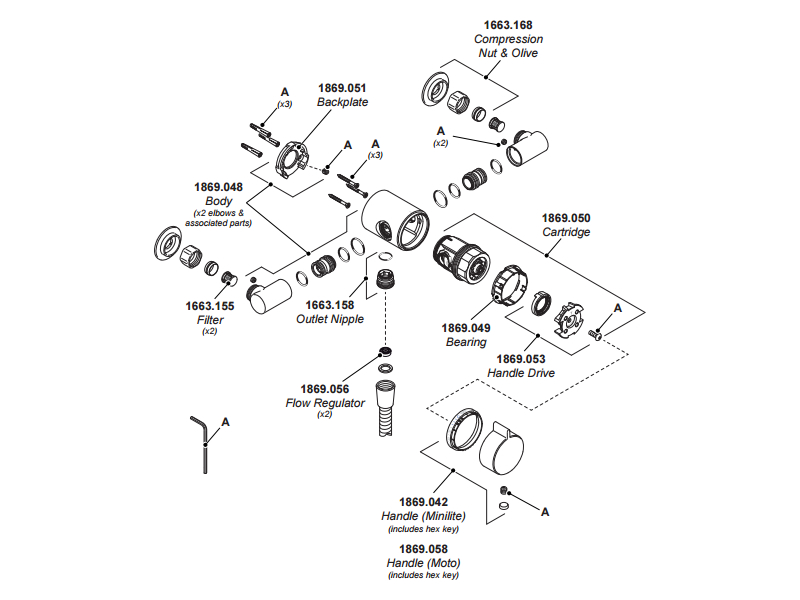 1663.168
Compression Nut & Olive

A
(x3)

1869.051
Backplate

A

A
(x3)

A
(x2)

1869.048
Body
(x2 elbows & associated parts)

1869.050
Cartridge

1663.155
Filter
(x2)

1663.158
Outlet Nipple

1869.049
Bearing

A

1869.053
Handle Drive

1869.056
Flow Regulator
(x2)

A

1869.042
Handle (Minilite)
(includes hex key)

A

1869.058
Handle (Moto)
(includes hex key)