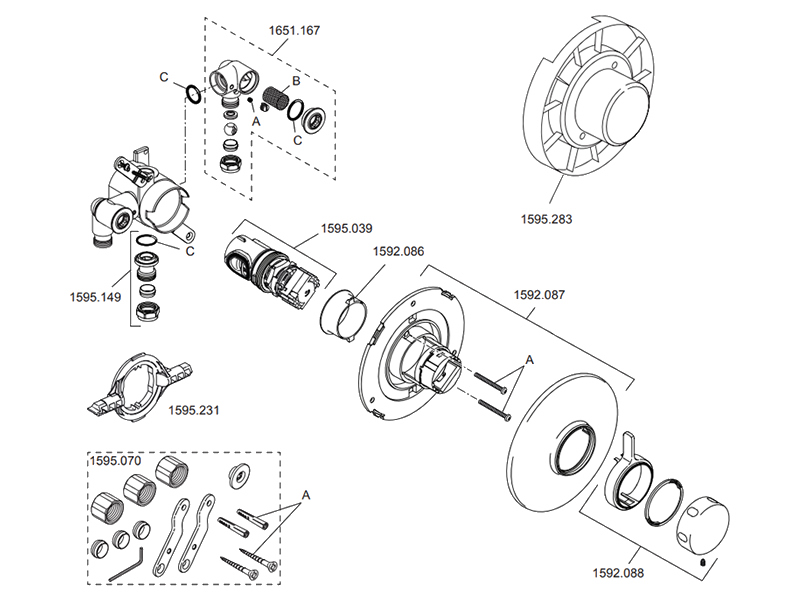 1651.167
C
B
A
C
1595.283
C
1595.039
1592.086
1595.149
1592.087
A
1595.231
1595.070
A
1592.088