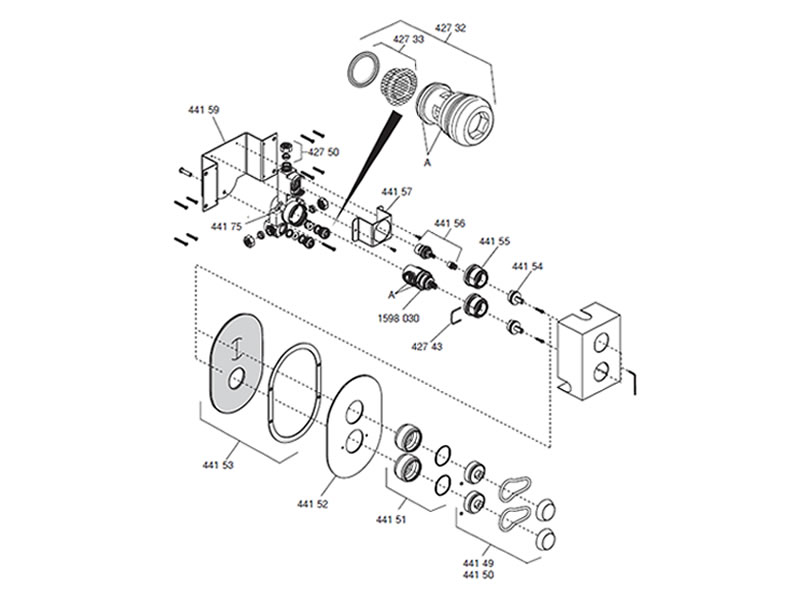 427 32
427 33
A
441 59
427 50
441 57
441 75
441 56
441 55
441 54
A
1598 030
427 43
441 53
441 52
441 51
441 49
441 50