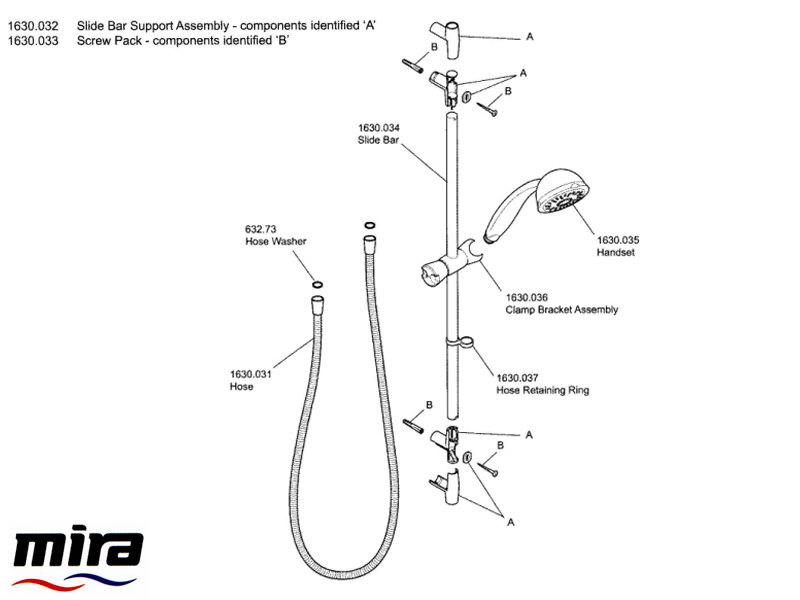 1630.032 Slide Bar Support Assembly - components identified 'A'
1630.033 Screw Pack - components identified 'B'

A
B
A
B
1630.034
Slide Bar
1630.035
Handset
632.73
Hose Washer
1630.036
Clamp Bracket Assembly
1630.031
Hose
1630.037
Hose Retaining Ring
B
A
B
A

mira