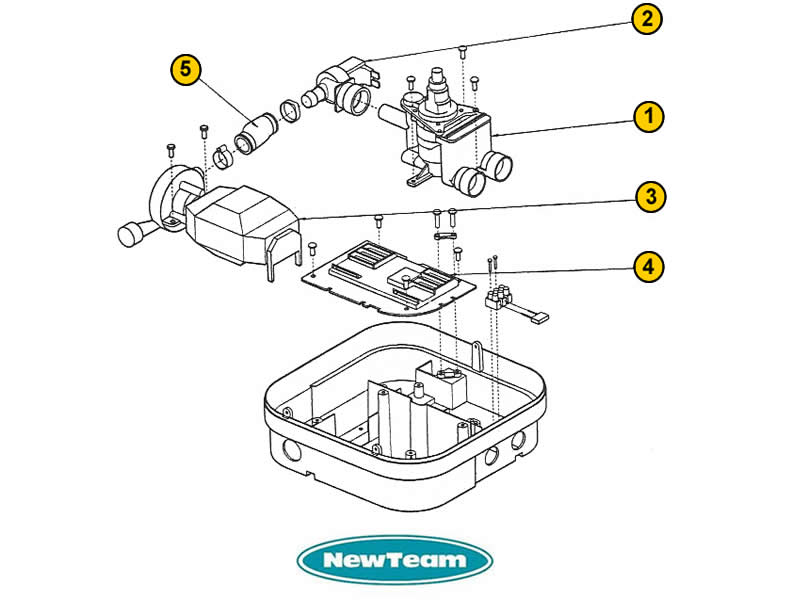 2
5
1
3
4
NewTeam