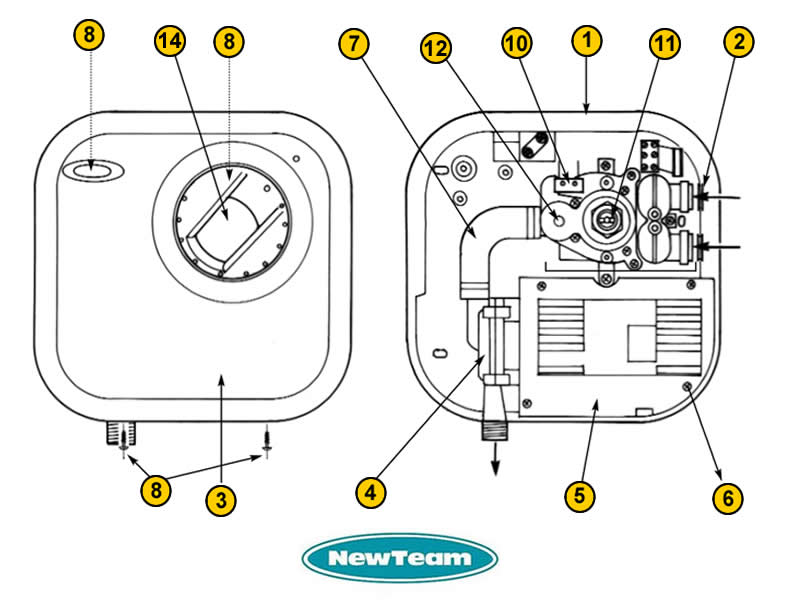 8
14
8
7
12
10
1
11
2
8
3
4
5
6
NewTeam