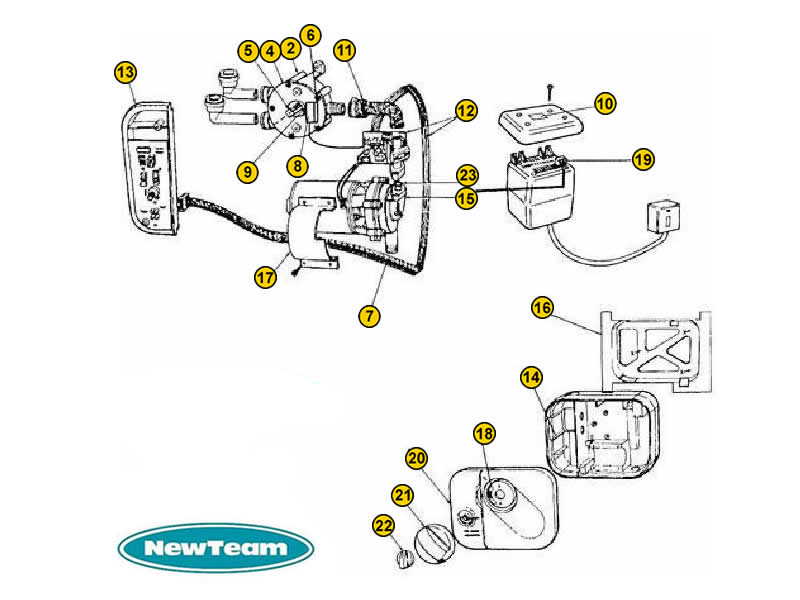 13
5
4
2
6
11
12
10
19
9
8
23
15
17
7
16
14
18
20
21
22
NewTeam