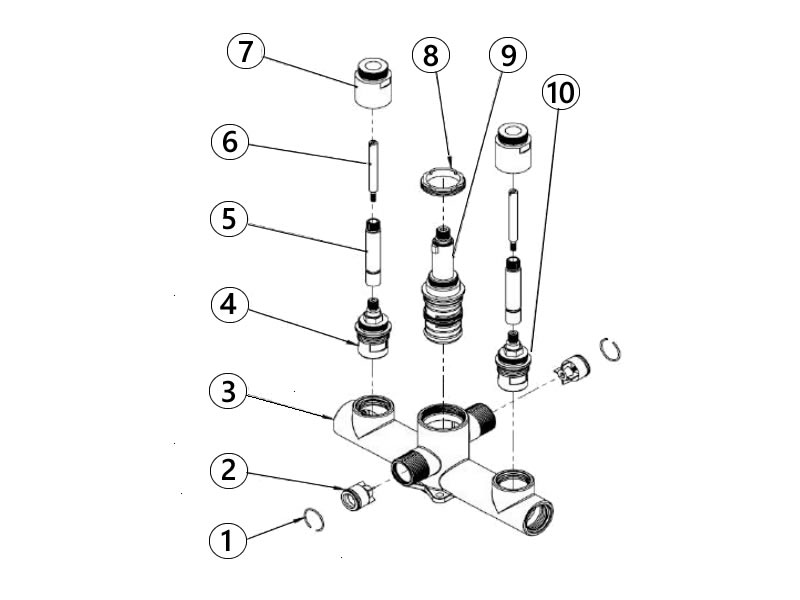 7
8
9
10
6
5
4
3
2
1