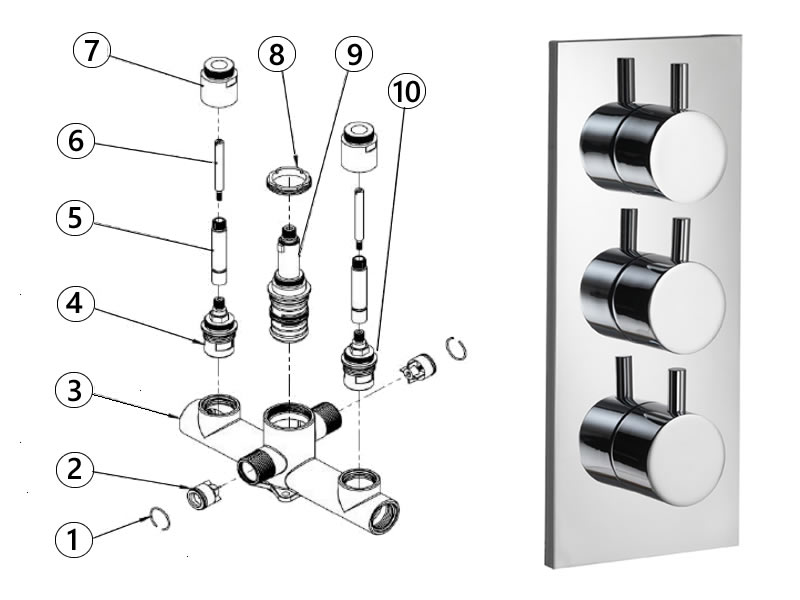 7
8
9
10
6
5
4
3
2
1