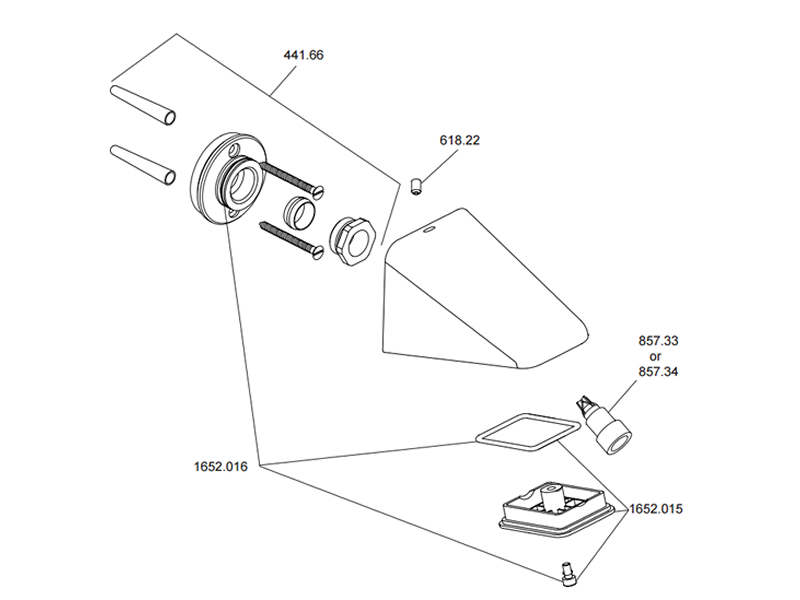 441.66

618.22

857.33
or
857.34

1652.016

1652.015