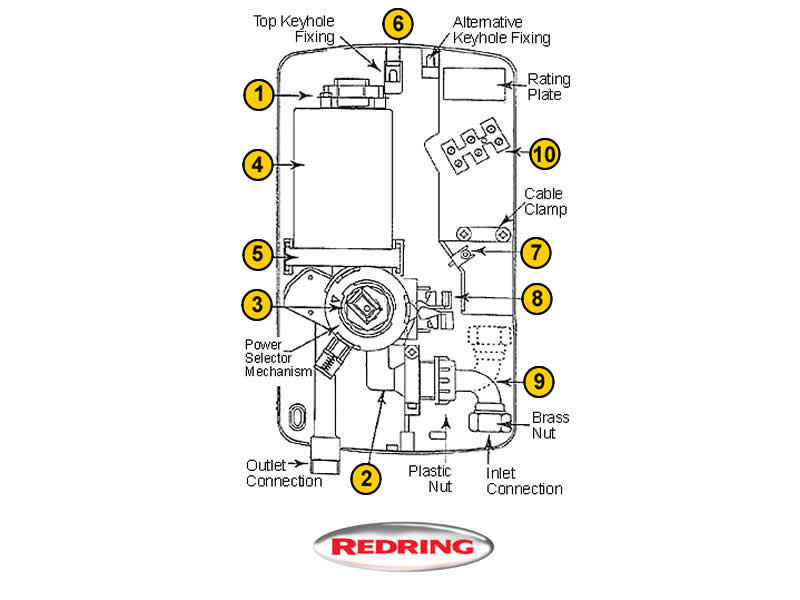 Top Keyhole Fixing

6

Alternative Keyhole Fixing

Rating Plate

1

4

10

Cable Clamp

5

7

3

8

Power Selector Mechanism

9

Brass Nut

Outlet Connection

2

Plastic Nut

Inlet Connection

REDRING