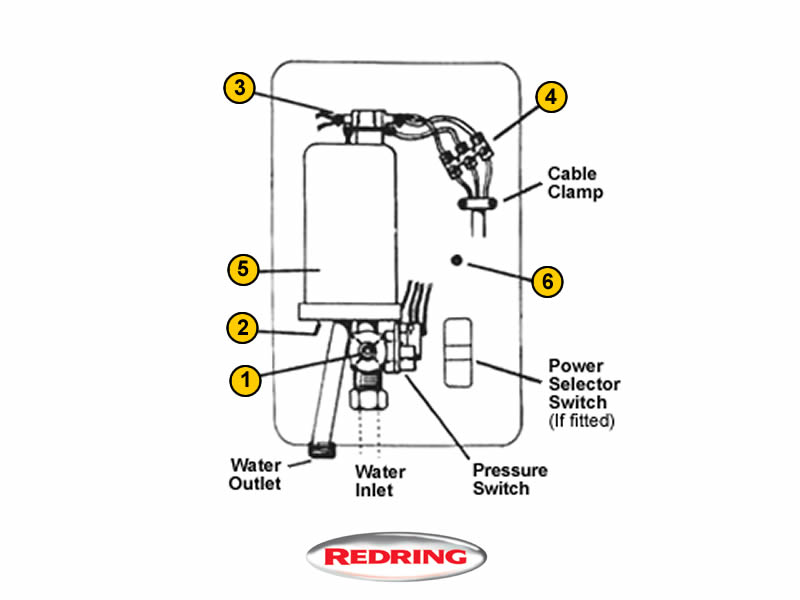 3

4

Cable Clamp

5

6

2

1

Power Selector Switch (If fitted)

Water Outlet

Water Inlet

Pressure Switch

REDRING