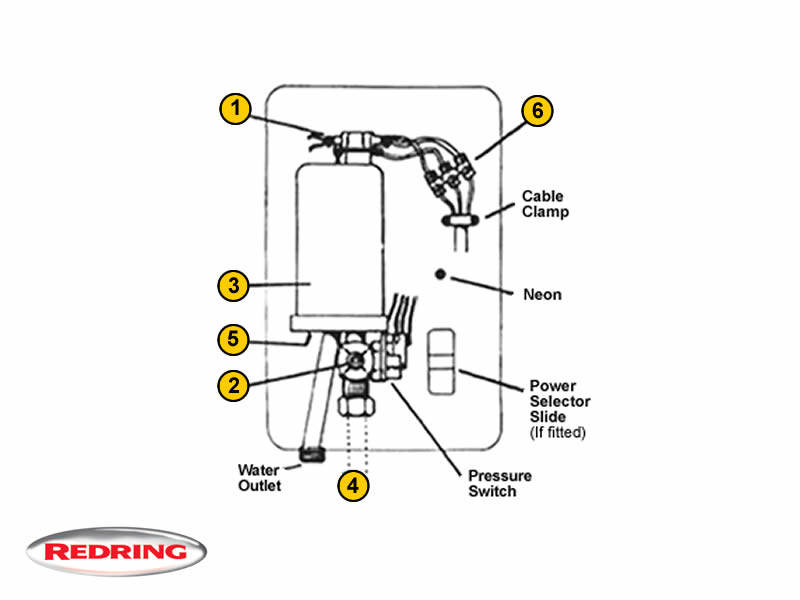 1
6
Cable Clamp
3
Neon
5
2
Power Selector Slide (If fitted)
Water Outlet
4
Pressure Switch
REDRING