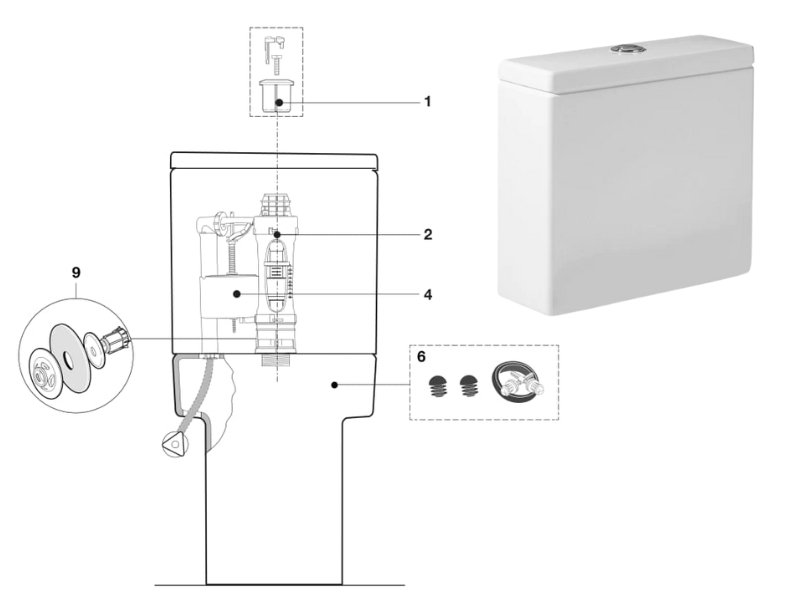 1
2
9
4
6