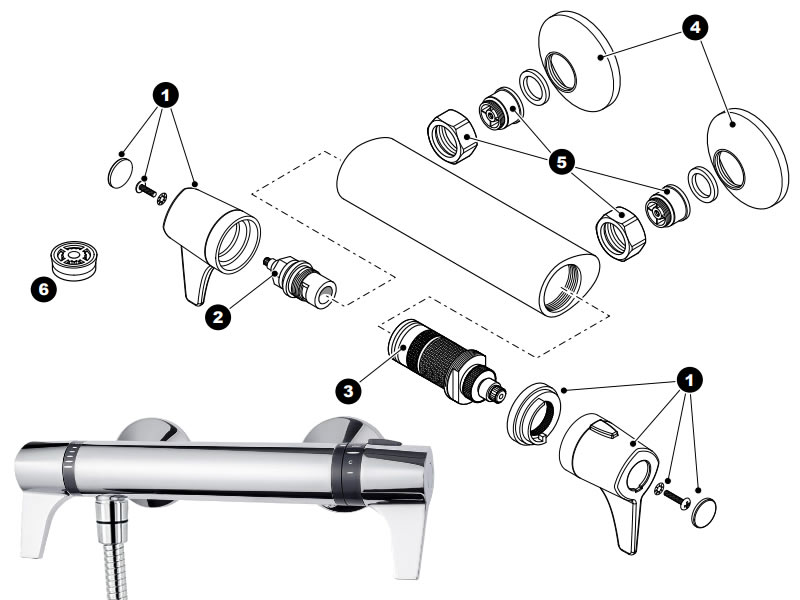 1
4
5
6
2
3
1