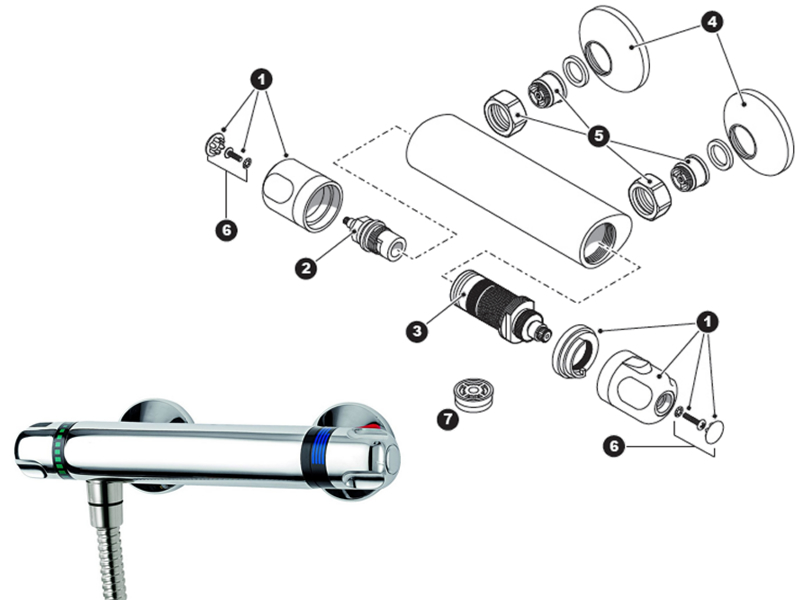 1
4
5
6
2
3
1
7
6