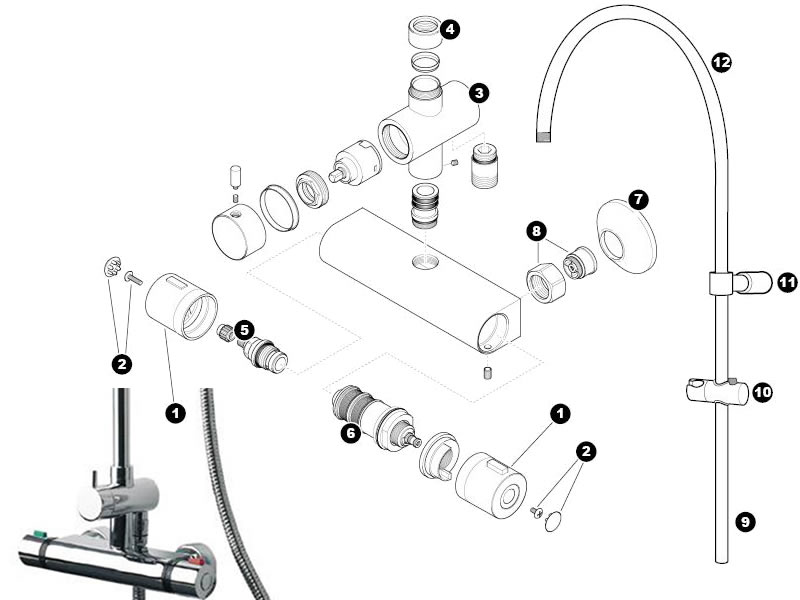 4
3
12
7
8
11
2
5
1
10
6
1
2
9