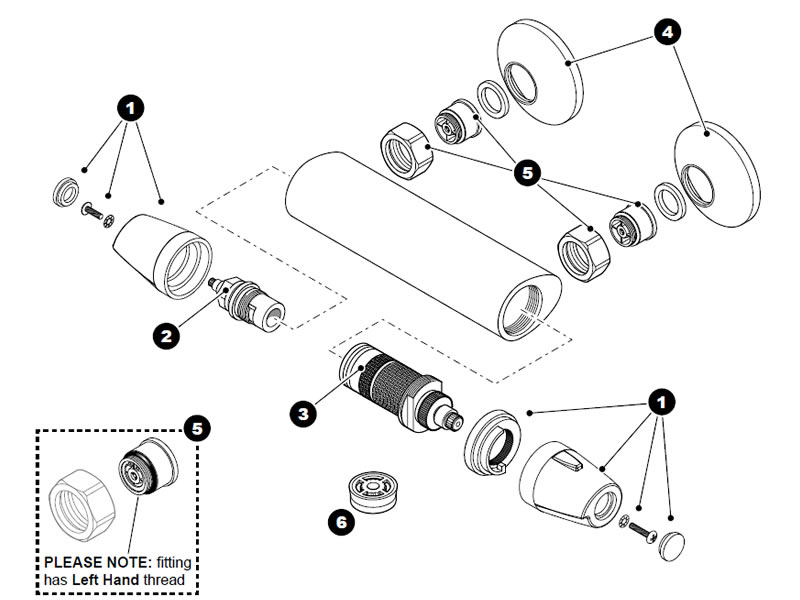 4

1

5

2

3

1

5

6

PLEASE NOTE: fitting has Left Hand thread