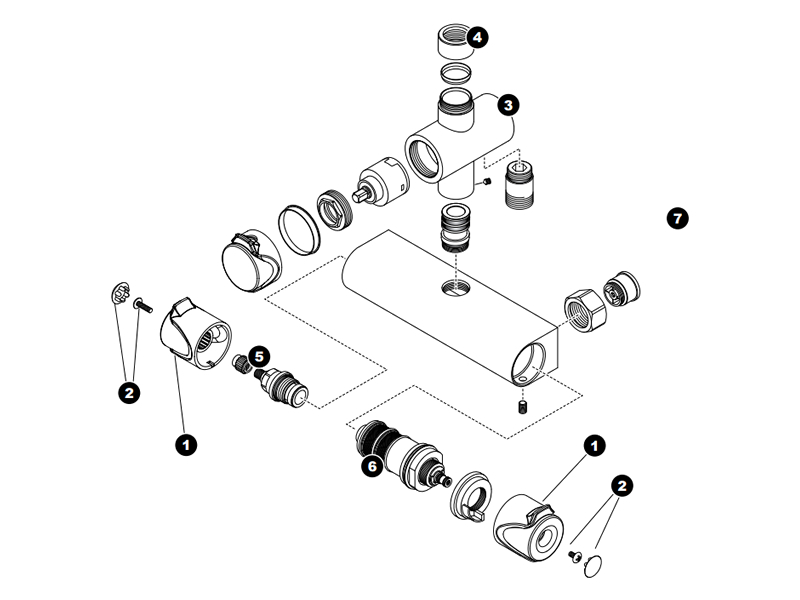 4
3
7
5
2
1
6
1
2