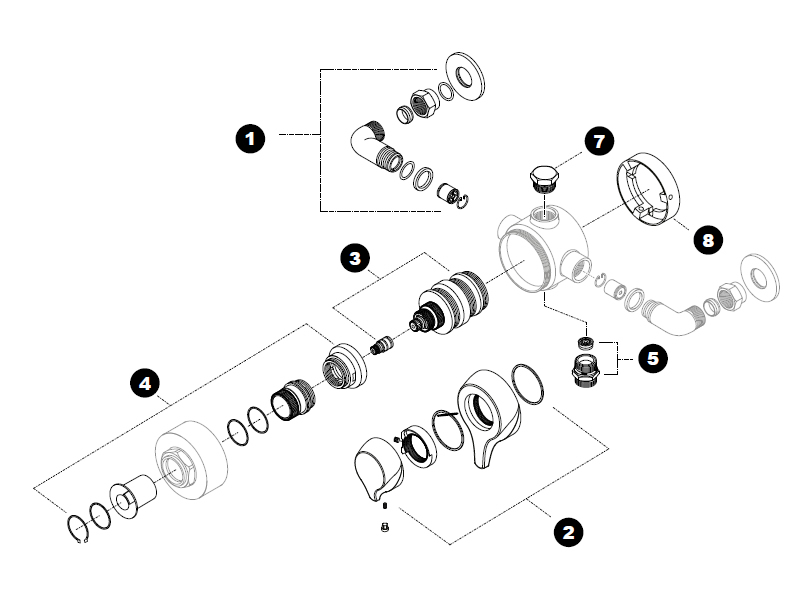 1

7

8

3

5

4

2