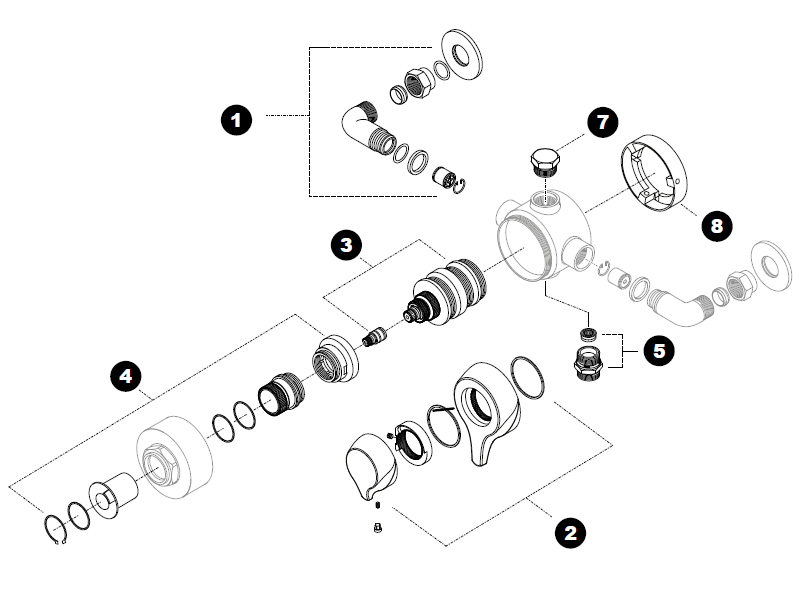 1
7
8
3
5
4
2