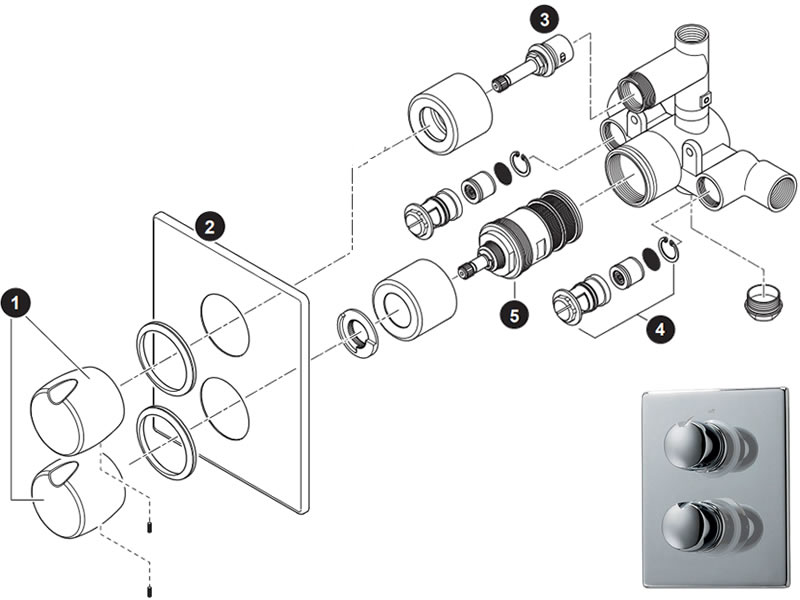 3
2
1
5
4