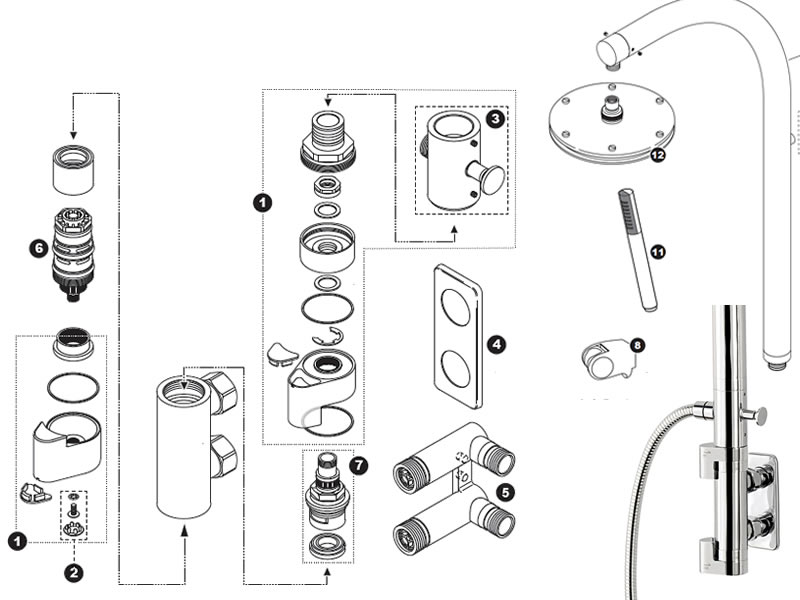 6
1
2
1
3
4
7
5
12
11
8