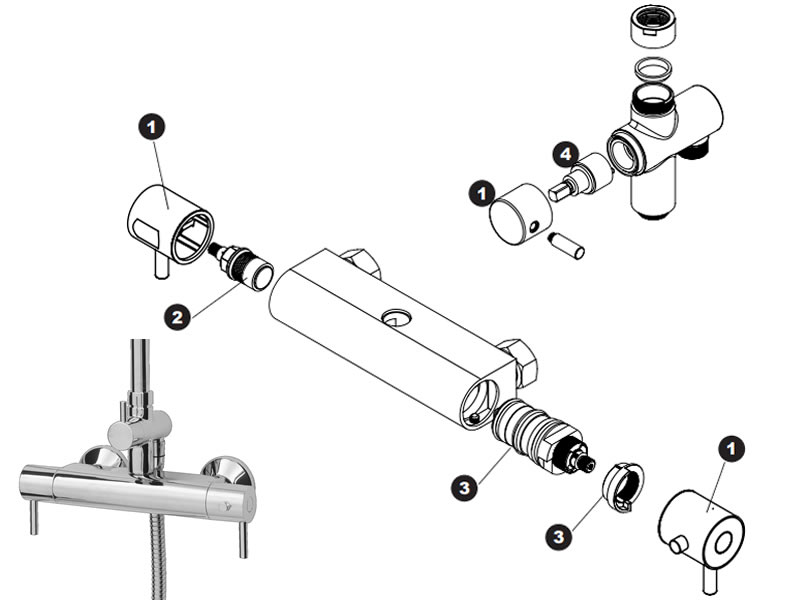 1
4
1
2
3
1
3