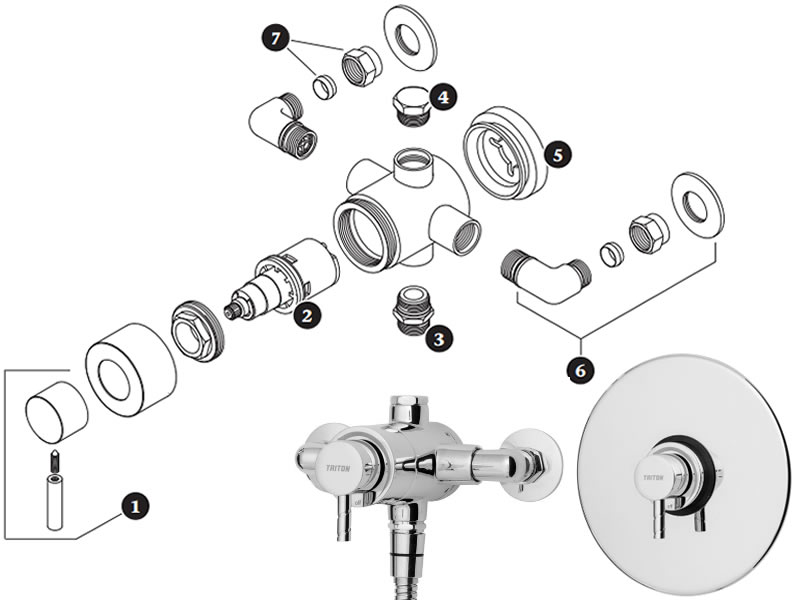 7
4
5
2
3
6
1
TRITON
TRITON