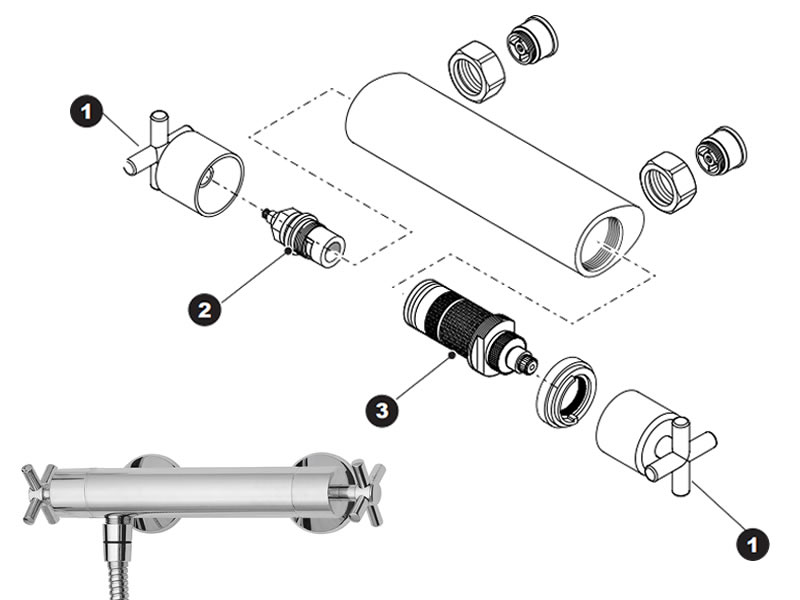 1
2
3
1