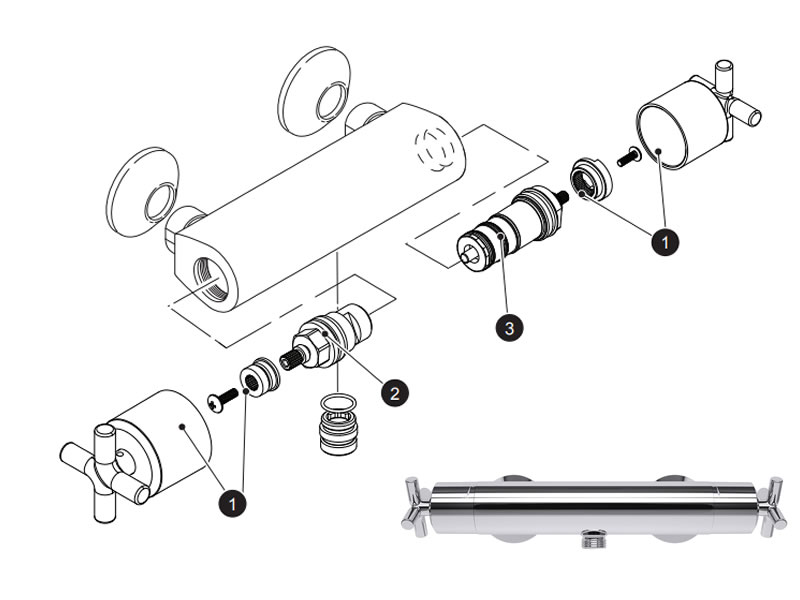 1

3

2

1