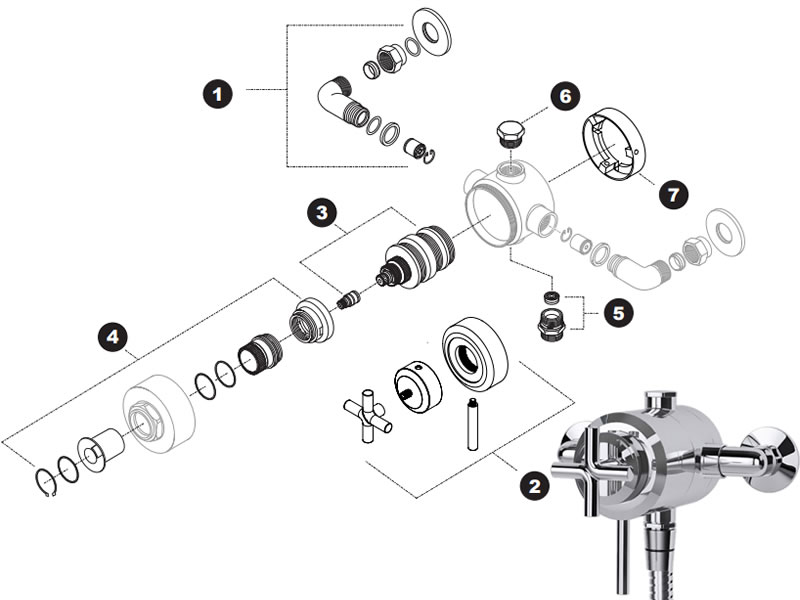 1
6
7
3
5
4
2