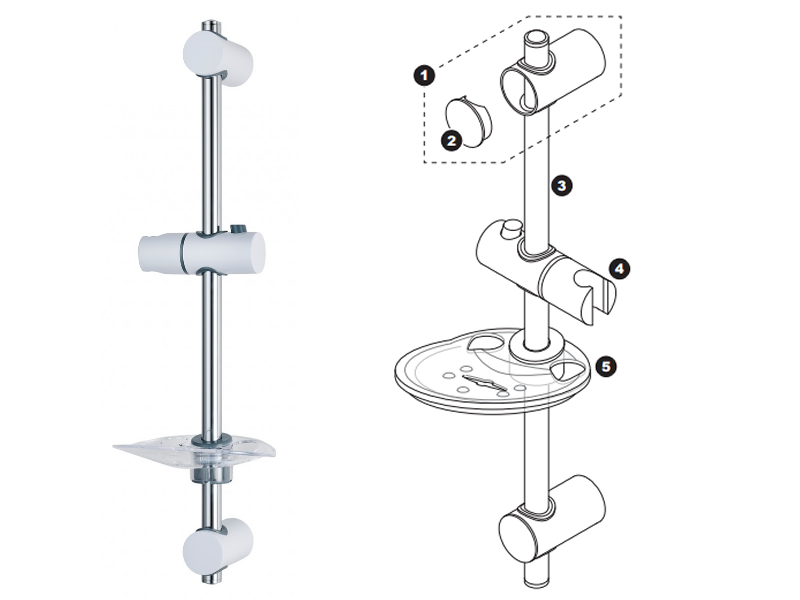 1
2
3
4
5