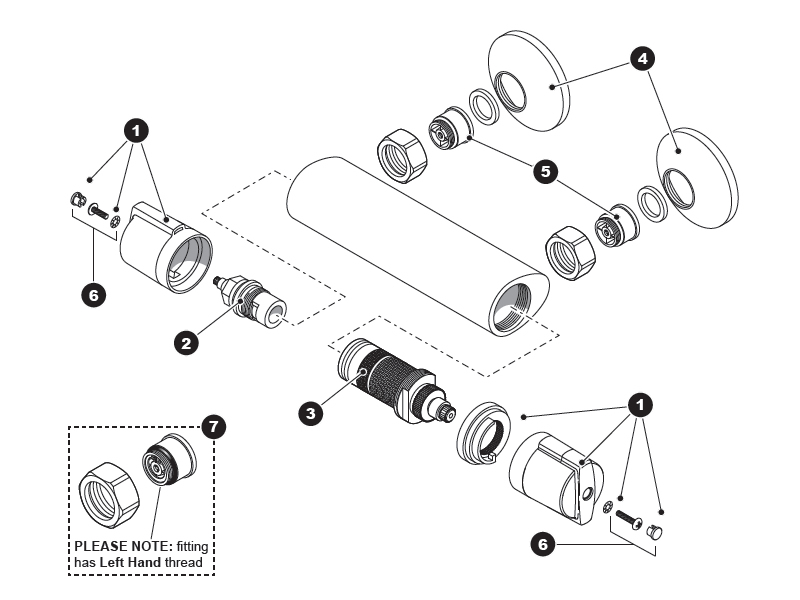 4

1

5

6

2

3

1

7

PLEASE NOTE: fitting has Left Hand thread

6