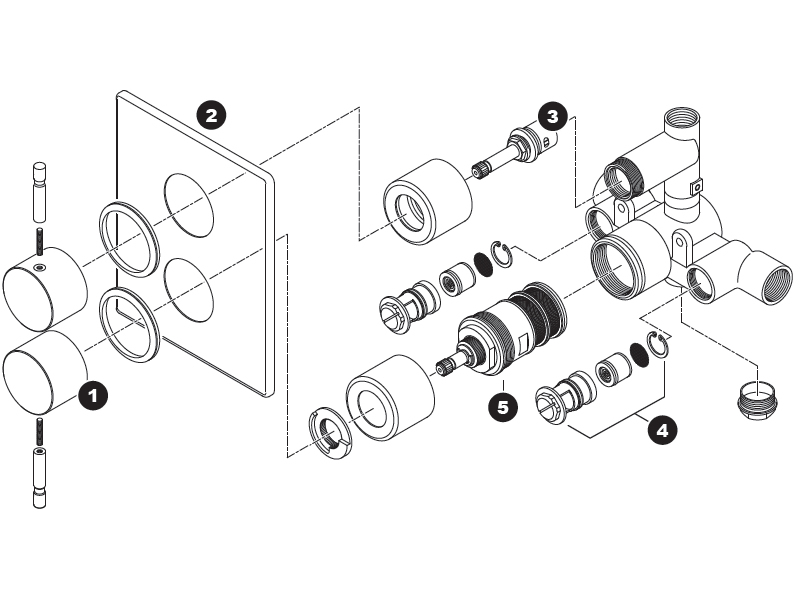 2
3
1
5
4