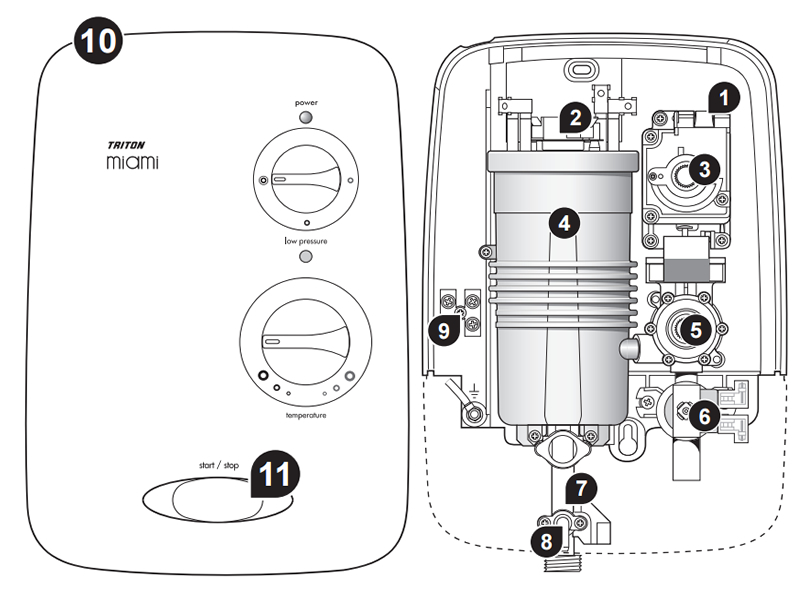 10

power

TRITON
miami

low pressure

temperature

start / stop

11

1

2

3

4

5

6

7

8

9