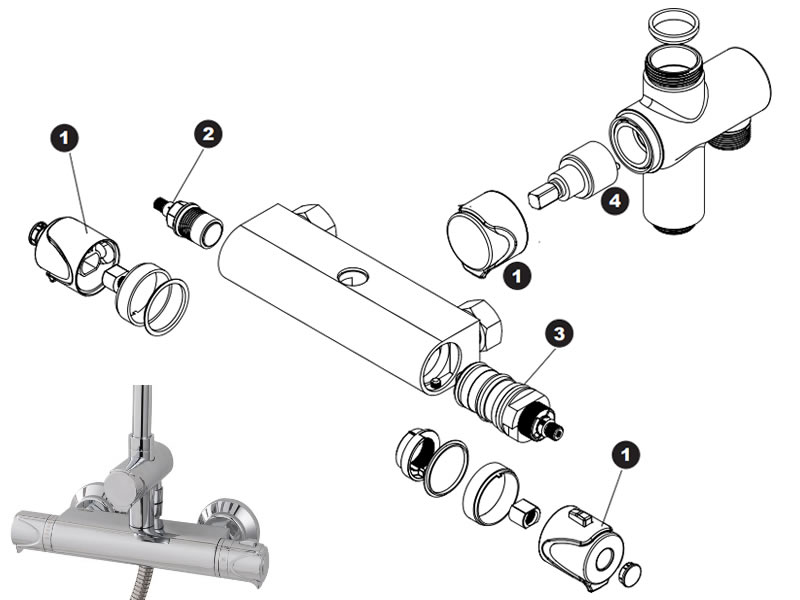 1
2
4
1
3
1