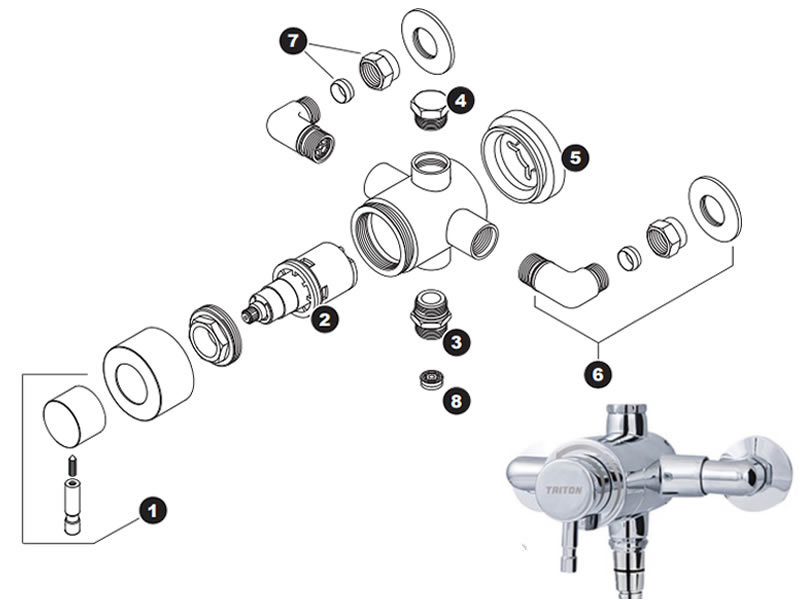 7
4
5
2
3
6
8
1
TRITON