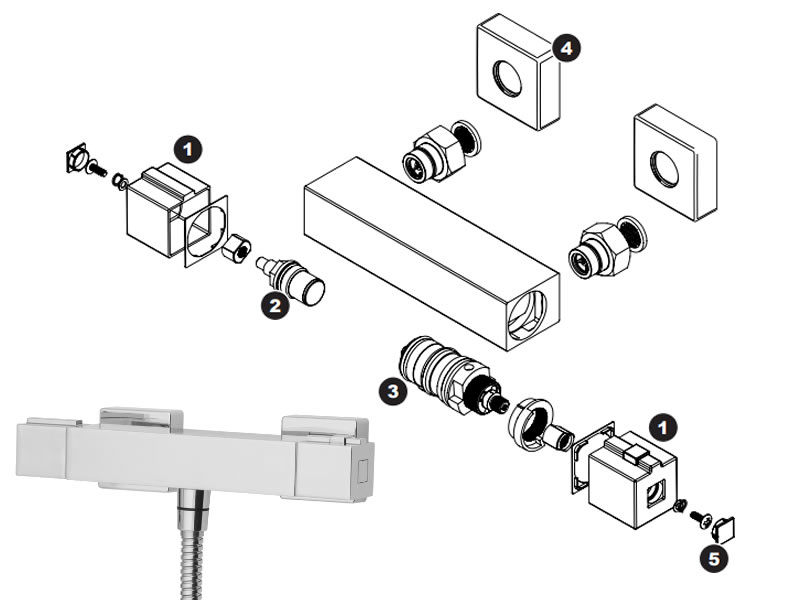 4
1
2
3
1
5