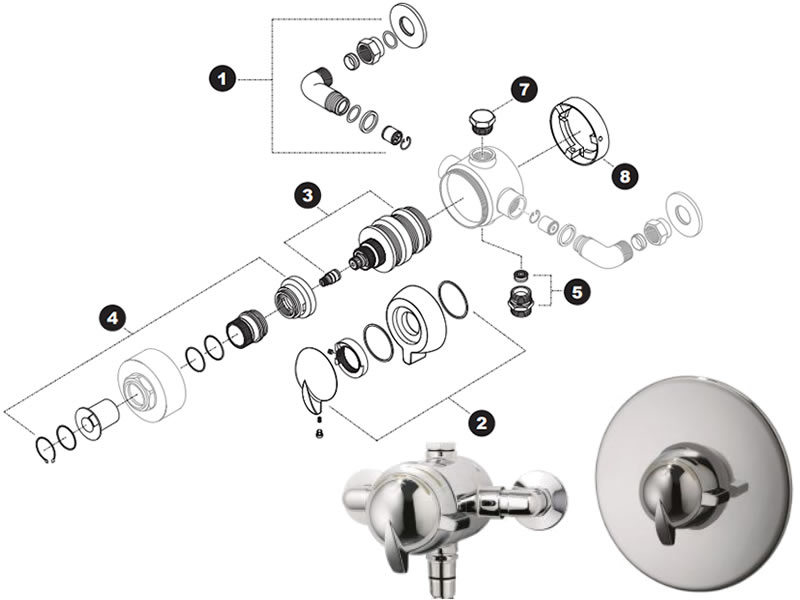 1

7

8

3

5

4

2