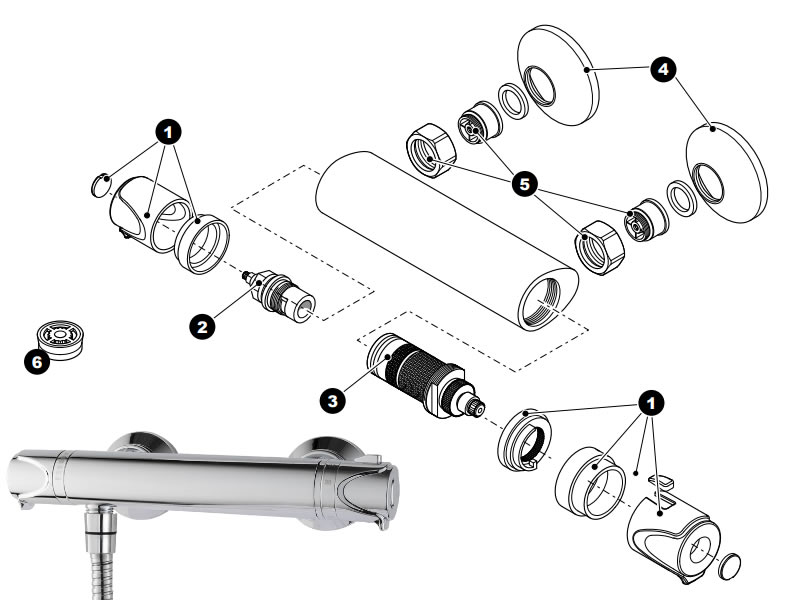 1
4
5
2
6
3
1