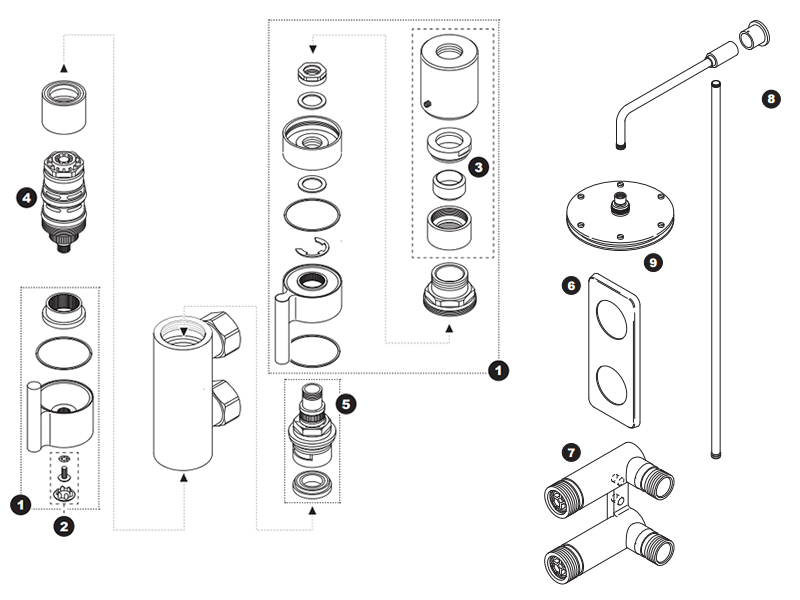 4
1
2
3
1
5
8
9
6
7