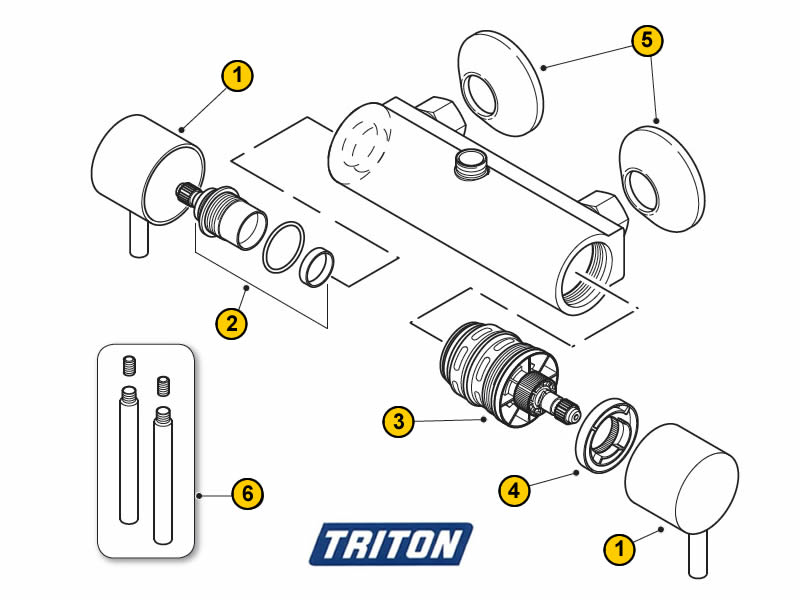 1
5
2
3
4
6
1
TRITON