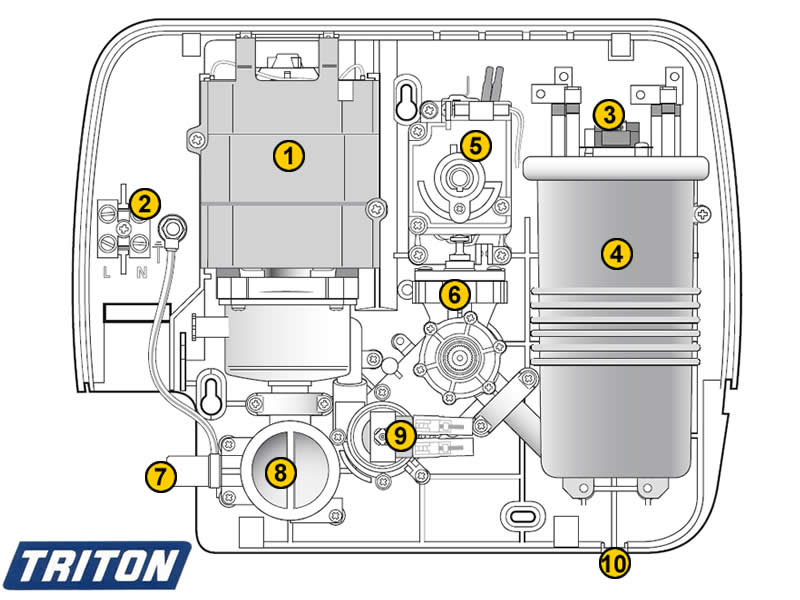 1
2
L N
3
4
5
6
7
8
9
10
TRITON