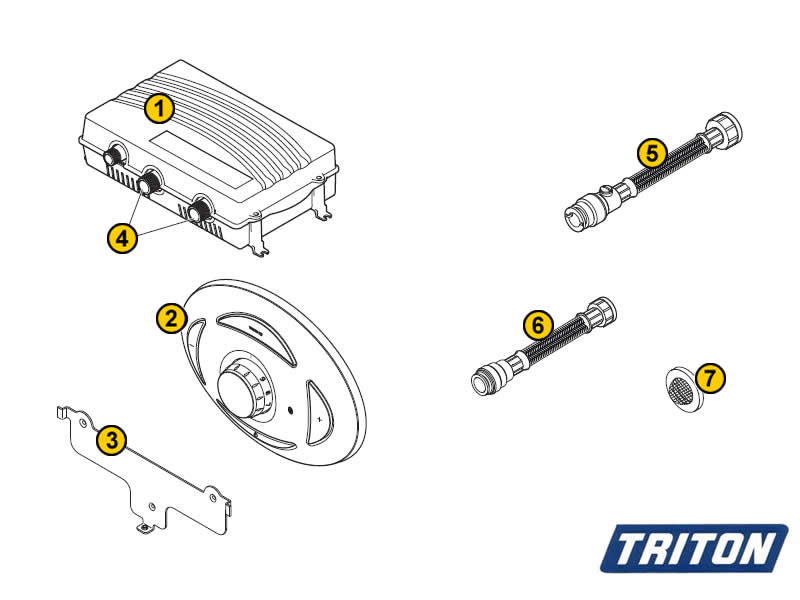 1
4
5
2
6
7
3
TRITON