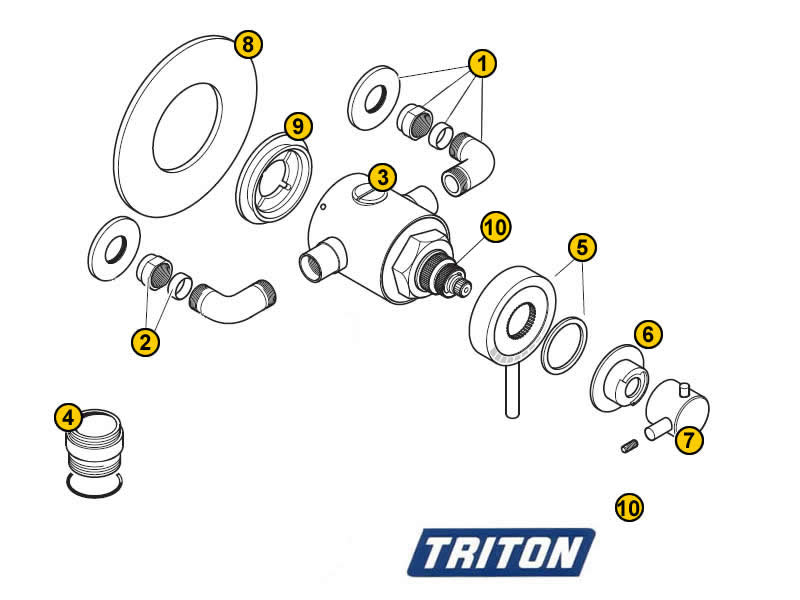 8
1
9
3
10
5
2
6
4
7
10
TRITON