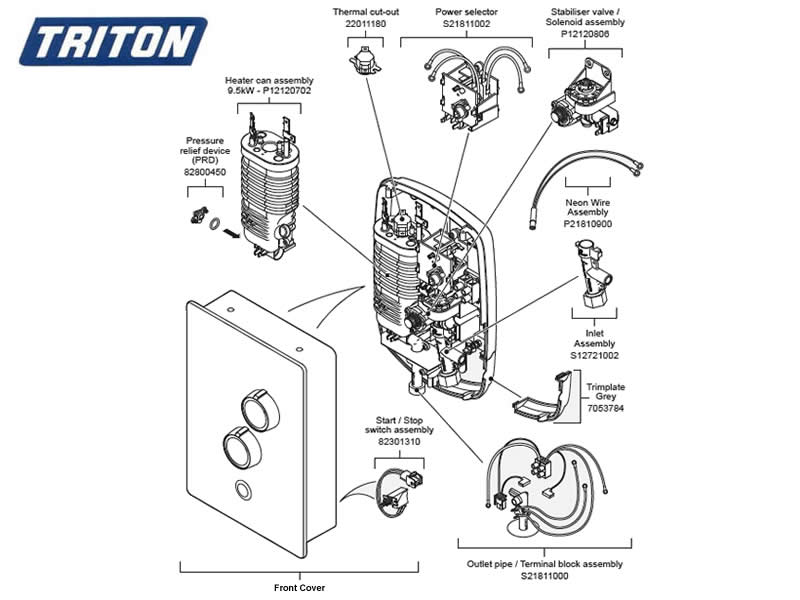 TRITON

Thermal cut-out
22011180

Power selector
S21811002

Stabiliser valve / Solenoid assembly
P12120806

Heater can assembly
9.5kW - P12120702

Pressure relief device (PRD)
82800450

Neon Wire Assembly
P21810900

Inlet Assembly
S12721002

Trimplate Grey
7053784

Start / Stop switch assembly
82301310

Outlet pipe / Terminal block assembly
S21811000

Front Cover