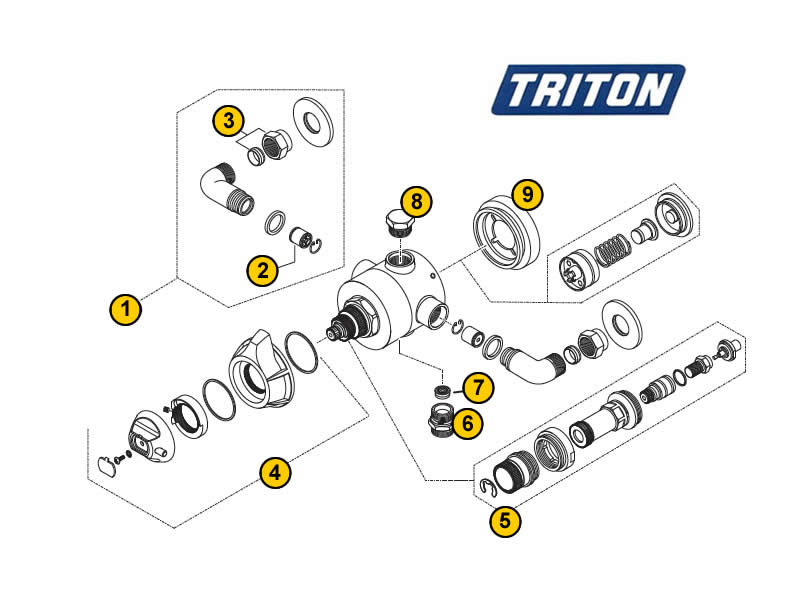 TRITON

3

8

9

2

1

7

6

4

5