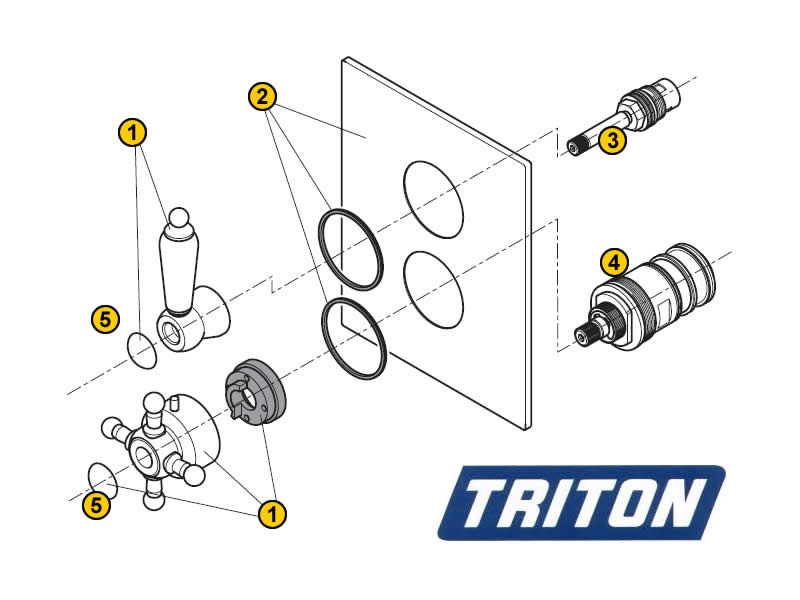 1

2

3

4

5

5

1

TRITON