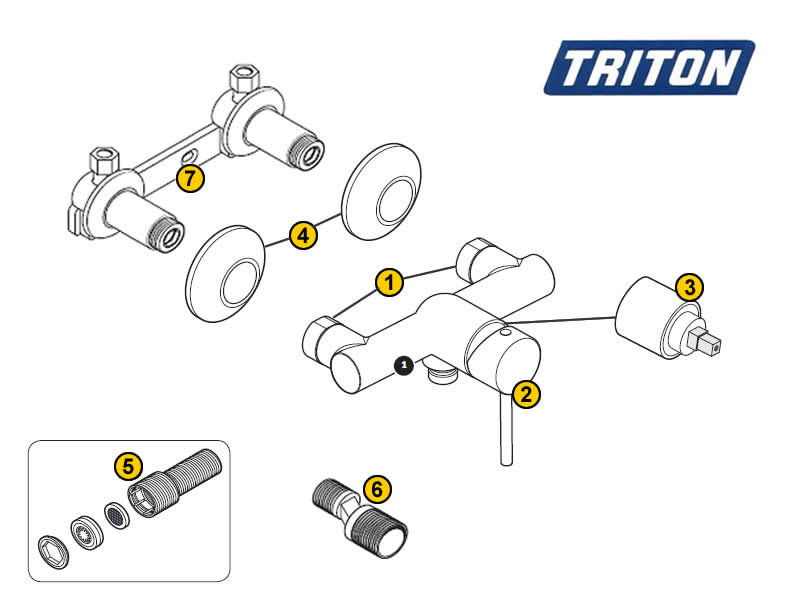 TRITON

7

4

1

3

1

2

5

6