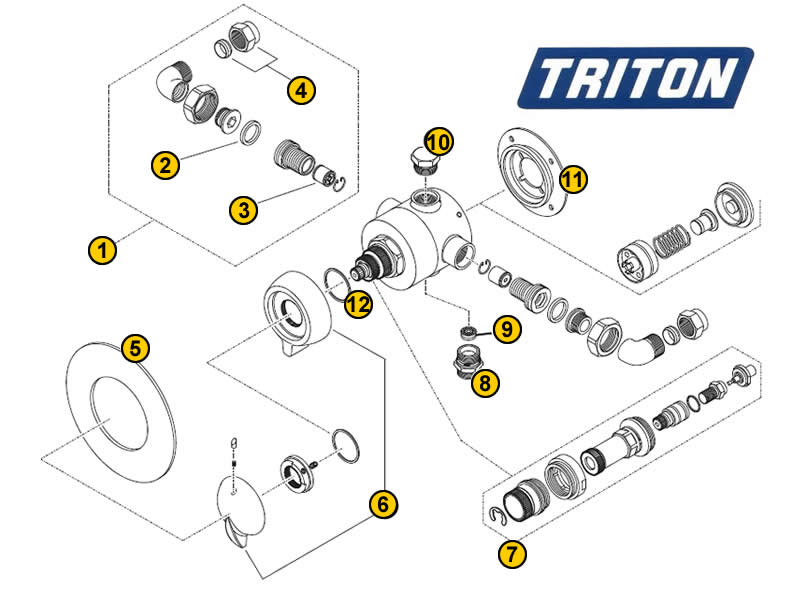 TRITON

4

2

3

1

10

11

12

9

8

5

6

7